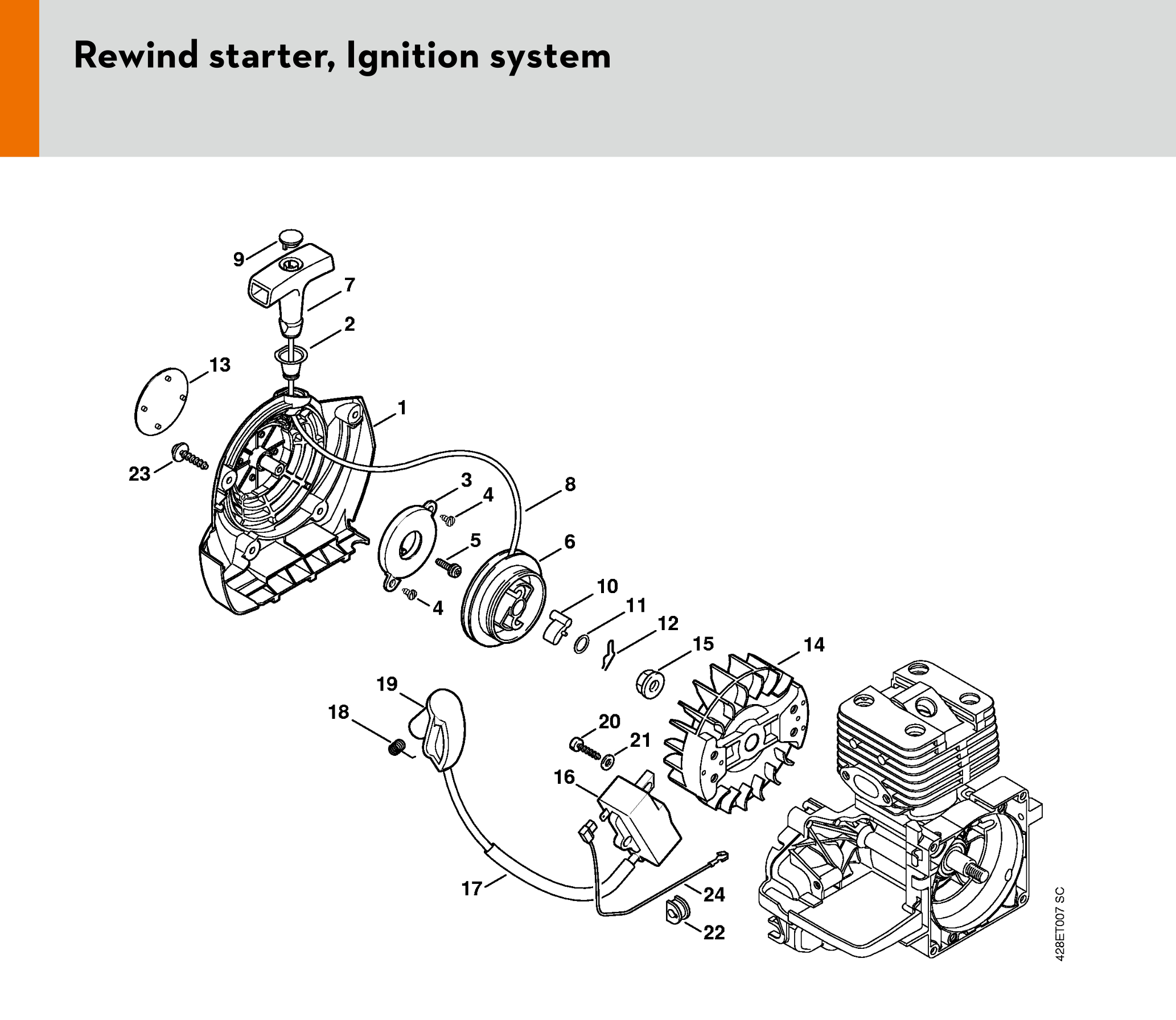 Rewind starter, Ignition system

9
7
2
13
1
23
3
4
8
5
6
4
10
11
12
15
14
19
18
20
21
16
17
24
22
428ET007 SC